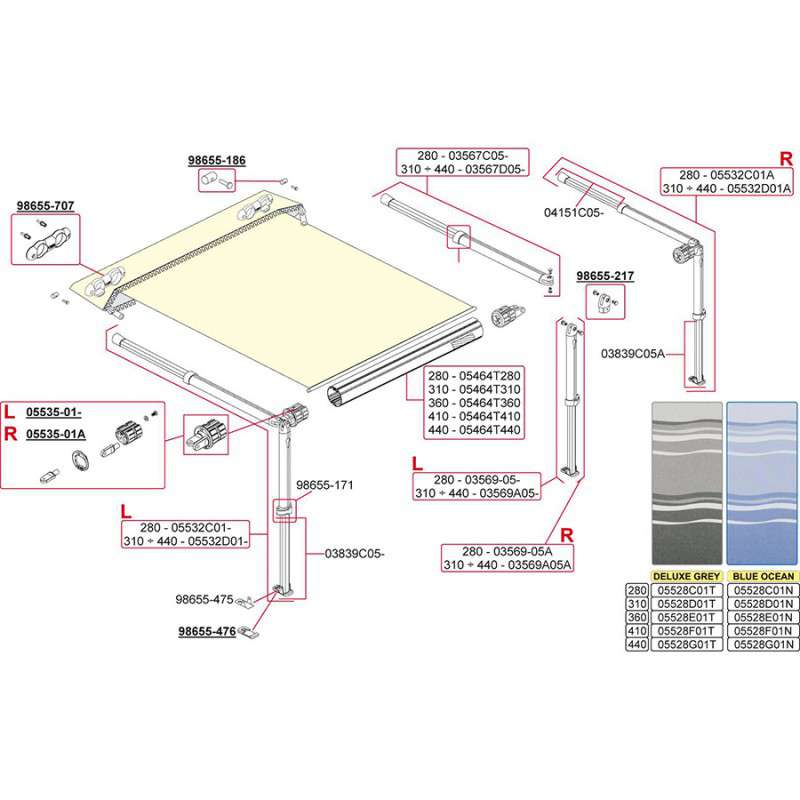 98655-186

98655-707

280 - 03567C05-
310 ÷ 440 - 03567D05-

R
280 - 05532C01A
310 ÷ 440 - 05532D01A

04151C05-

98655-217

03839C05A

280 - 05464T280
310 - 05464T310
360 - 05464T360
410 - 05464T410
440 - 05464T440

L 05535-01-
R 05535-01A

98655-171

L
280 - 05532C01-
310 ÷ 440 - 05532D01-

03839C05-

98655-475

98655-476

L
280 - 03569-05-
310 ÷ 440 - 03569A05-

R
280 - 03569-05A
310 ÷ 440 - 03569A05A

| | DELUXE GREY | BLUE OCEAN |
|---|---|---|
| 280 | 05528C01T | 05528C01N |
| 310 | 05528D01T | 05528D01N |
| 360 | 05528E01T | 05528E01N |
| 410 | 05528F01T | 05528F01N |
| 440 | 05528G01T | 05528G01N |